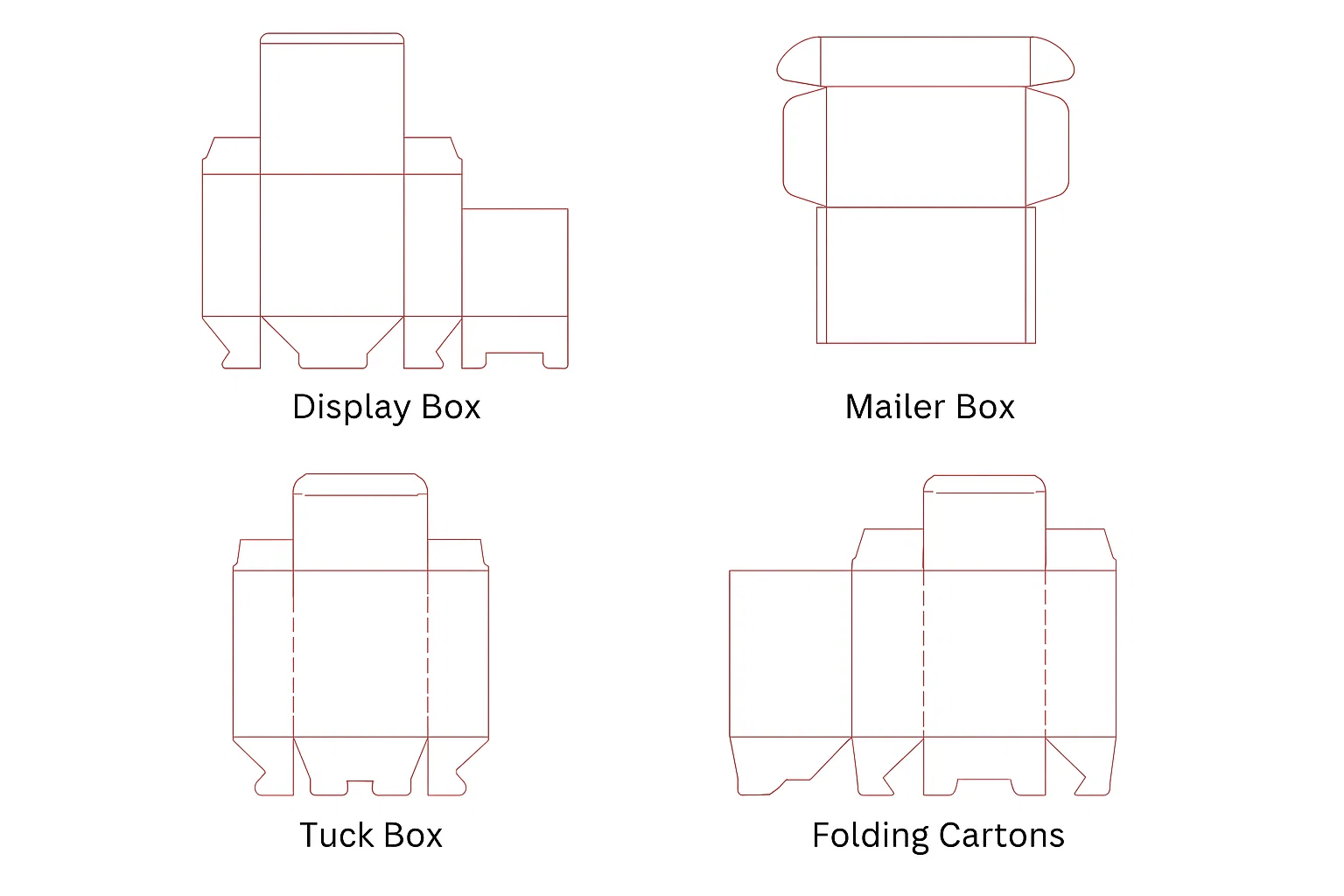 Display Box

Mailer Box

Tuck Box

Folding Cartons